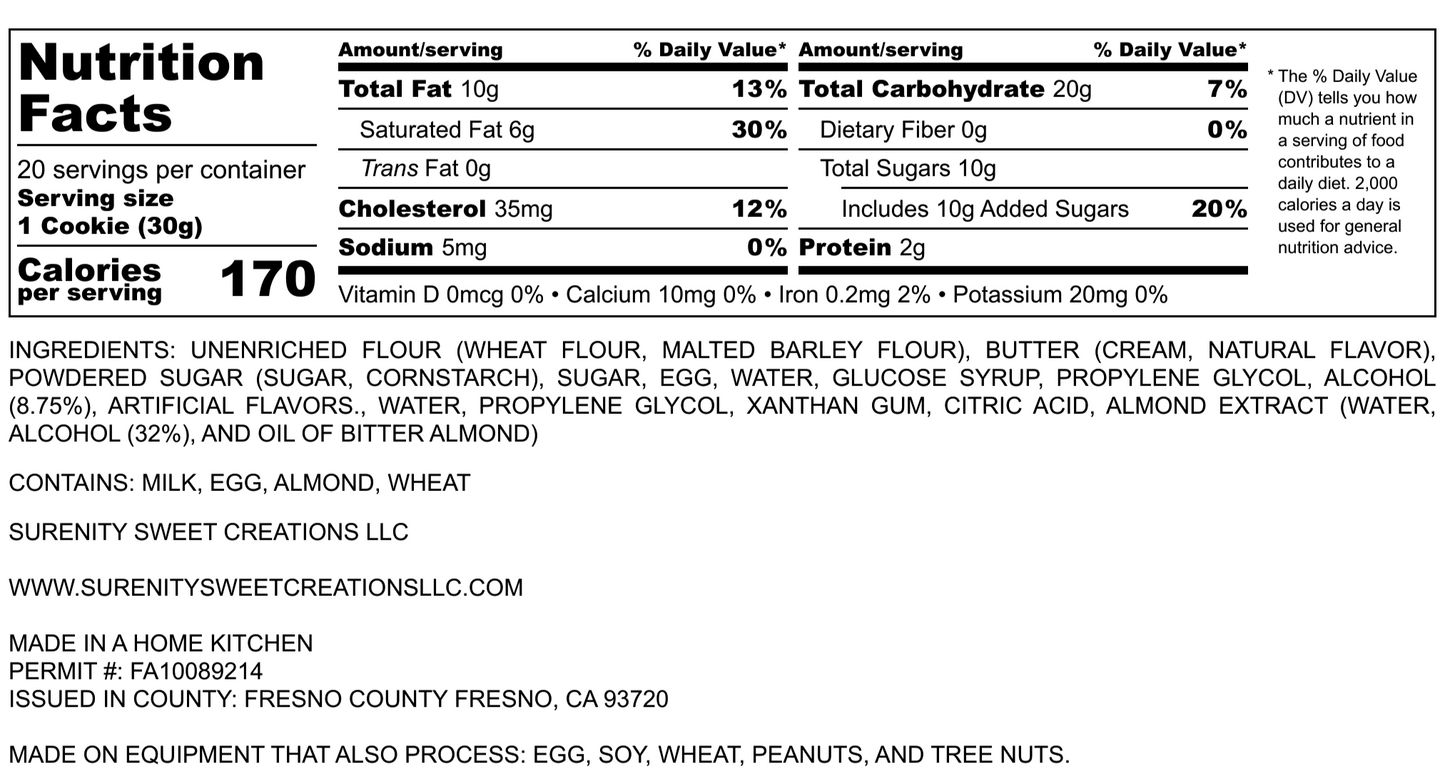 Nutrition Facts

20 servings per container
Serving size
1 Cookie (30g)

Calories per serving 170

Amount/serving % Daily Value*
Total Fat 10g 13%
Saturated Fat 6g 30%
Trans Fat 0g
Cholesterol 35mg 12%
Sodium 5mg 0%

Amount/serving % Daily Value*
Total Carbohydrate 20g 7%
Dietary Fiber 0g 0%
Total Sugars 10g
Includes 10g Added Sugars 20%
Protein 2g

Vitamin D 0mcg 0% • Calcium 10mg 0% • Iron 0.2mg 2% • Potassium 20mg 0%

* The % Daily Value (DV) tells you how much a nutrient in a serving of food contributes to a daily diet. 2,000 calories a day is used for general nutrition advice.

INGREDIENTS: UNENRICHED FLOUR (WHEAT FLOUR, MALTED BARLEY FLOUR), BUTTER (CREAM, NATURAL FLAVOR), POWDERED SUGAR (SUGAR, CORNSTARCH), SUGAR, EGG, WATER, GLUCOSE SYRUP, PROPYLENE GLYCOL, ALCOHOL (8.75%), ARTIFICIAL FLAVORS., WATER, PROPYLENE GLYCOL, XANTHAN GUM, CITRIC ACID, ALMOND EXTRACT (WATER, ALCOHOL (32%), AND OIL OF BITTER ALMOND)

CONTAINS: MILK, EGG, ALMOND, WHEAT

SURENITY SWEET CREATIONS LLC

WWW.SURENITYSWEETCREATIONSLLC.COM

MADE IN A HOME KITCHEN
PERMIT #: FA10089214
ISSUED IN COUNTY: FRESNO COUNTY FRESNO, CA 93720

MADE ON EQUIPMENT THAT ALSO PROCESS: EGG, SOY, WHEAT, PEANUTS, AND TREE NUTS.